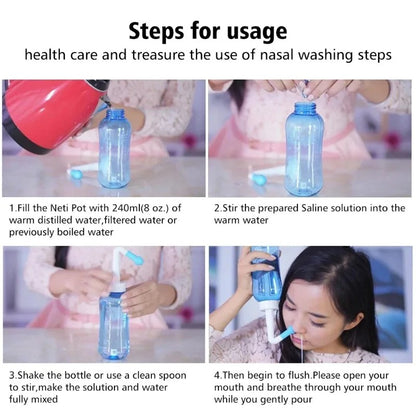 Steps for usage
health care and treasure the use of nasal washing steps

1.Fill the Neti Pot with 240ml(8 oz.) of warm distilled water,filtered water or previously boiled water

2.Stir the prepared Saline solution into the warm water

3.Shake the bottle or use a clean spoon to stir,make the solution and water fully mixed

4.Then begin to flush.Please open your mouth and breathe through your mouth while you gently pour