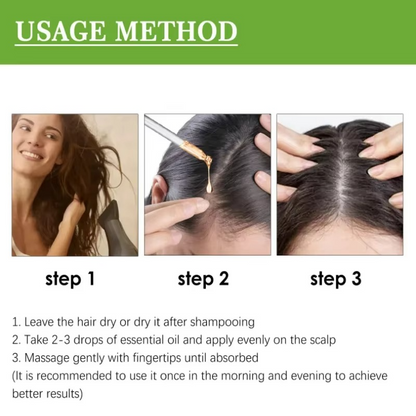 USAGE METHOD

step 1

step 2

step 3

1. Leave the hair dry or dry it after shampooing
2. Take 2-3 drops of essential oil and apply evenly on the scalp
3. Massage gently with fingertips until absorbed
(It is recommended to use it once in the morning and evening to achieve better results)