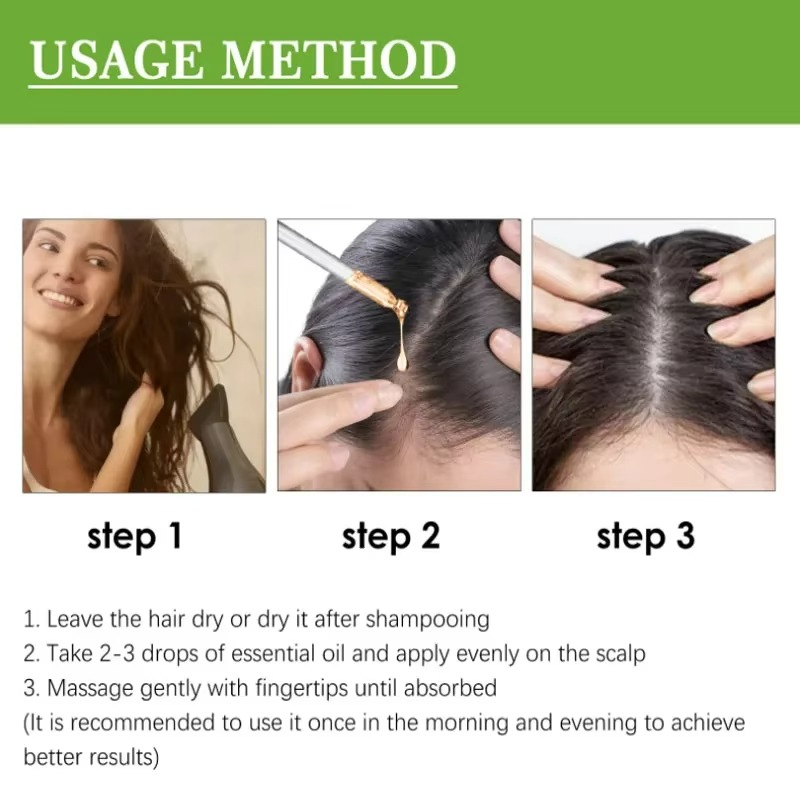 USAGE METHOD

step 1

step 2

step 3

1. Leave the hair dry or dry it after shampooing
2. Take 2-3 drops of essential oil and apply evenly on the scalp
3. Massage gently with fingertips until absorbed
(It is recommended to use it once in the morning and evening to achieve better results)