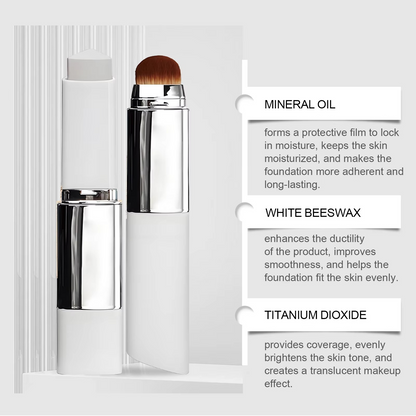 MINERAL OIL

forms a protective film to lock in moisture, keeps the skin moisturized, and makes the foundation more adherent and long-lasting.

WHITE BEESWAX

enhances the ductility of the product, improves smoothness, and helps the foundation fit the skin evenly.

TITANIUM DIOXIDE

provides coverage, evenly brightens the skin tone, and creates a translucent makeup effect.